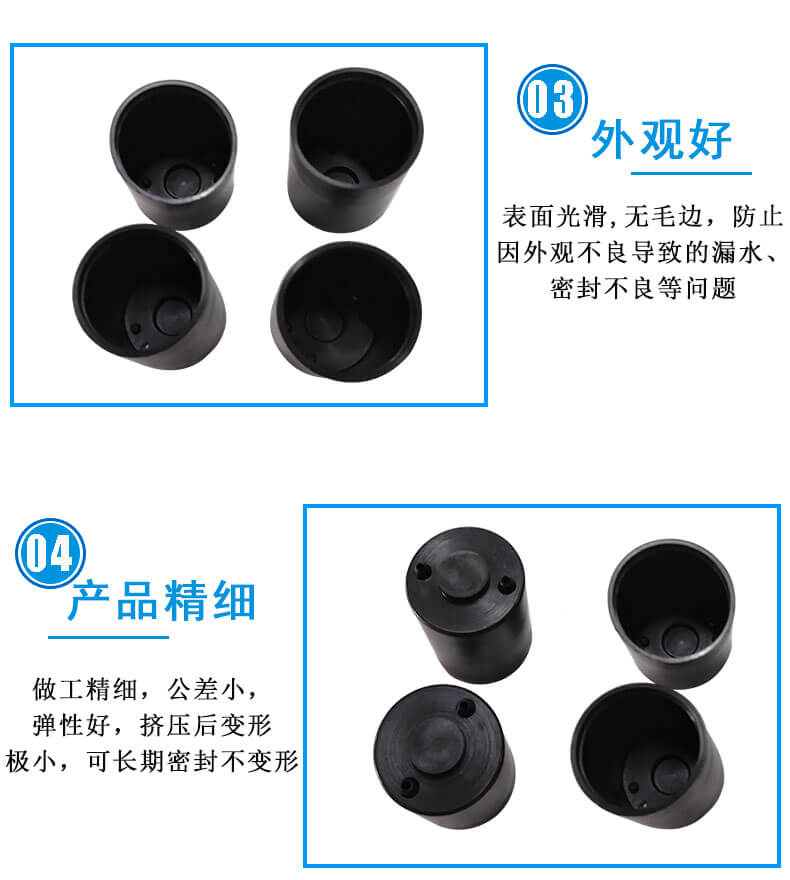 03

外观好

表面光滑,无毛边，防止因外观不良导致的漏水、密封不良等问题

04

产品精细

做工精细，公差小，弹性好，挤压后变形极小，可长期密封不变形